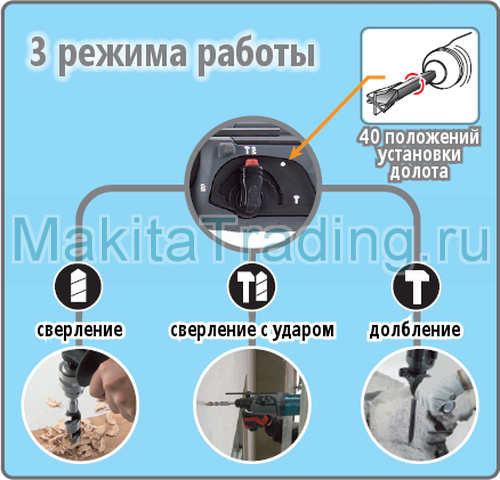 3 режима работы

40 положений установки долота

MakitaTrading.ru

сверление

сверление с ударом

долбление